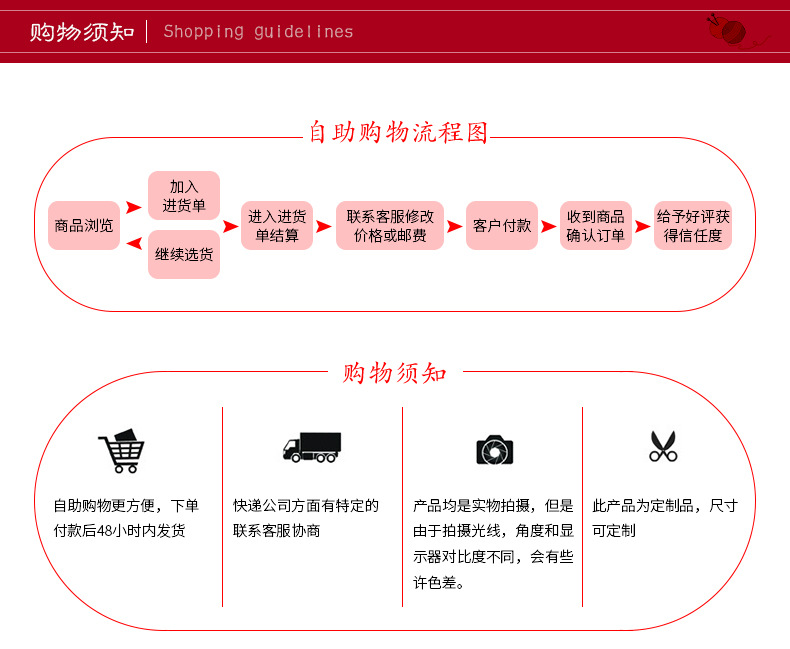 购物须知 | Shopping guidelines

自助购物流程图

商品浏览

加入进货单

继续选货

进入进货单结算

联系客服修改价格或邮费

客户付款

收到商品确认订单

给予好评获得信任度

购物须知

自助购物更方便，下单付款后48小时内发货

快递公司方面有特定的联系客服协商

产品均是实物拍摄，但是由于拍摄光线，角度和显示器对比度不同，会有些许色差。

此产品为定制品，尺寸可定制