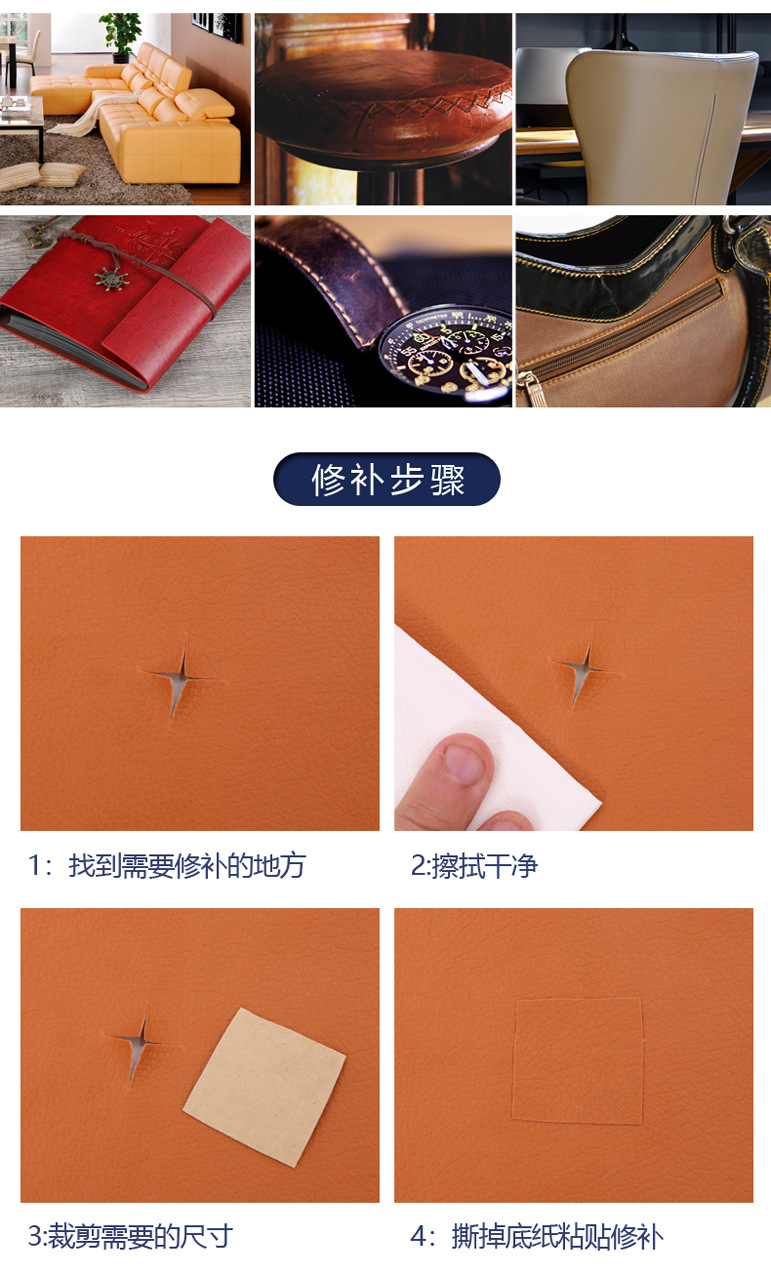 修补步骤

1：找到需要修补的地方

2:擦拭干净

3:裁剪需要的尺寸

4：撕掉底纸粘贴修补