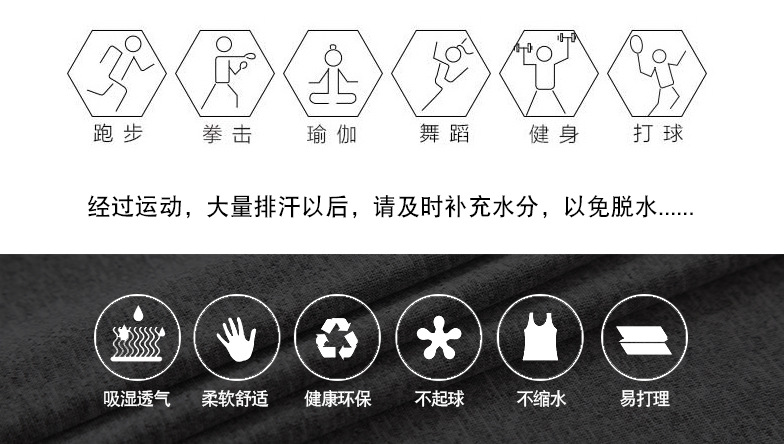 跑步　拳击　瑜伽　舞蹈　健身　打球

经过运动，大量排汗以后，请及时补充水分，以免脱水......

吸湿透气　柔软舒适　健康环保　不起球　不缩水　易打理