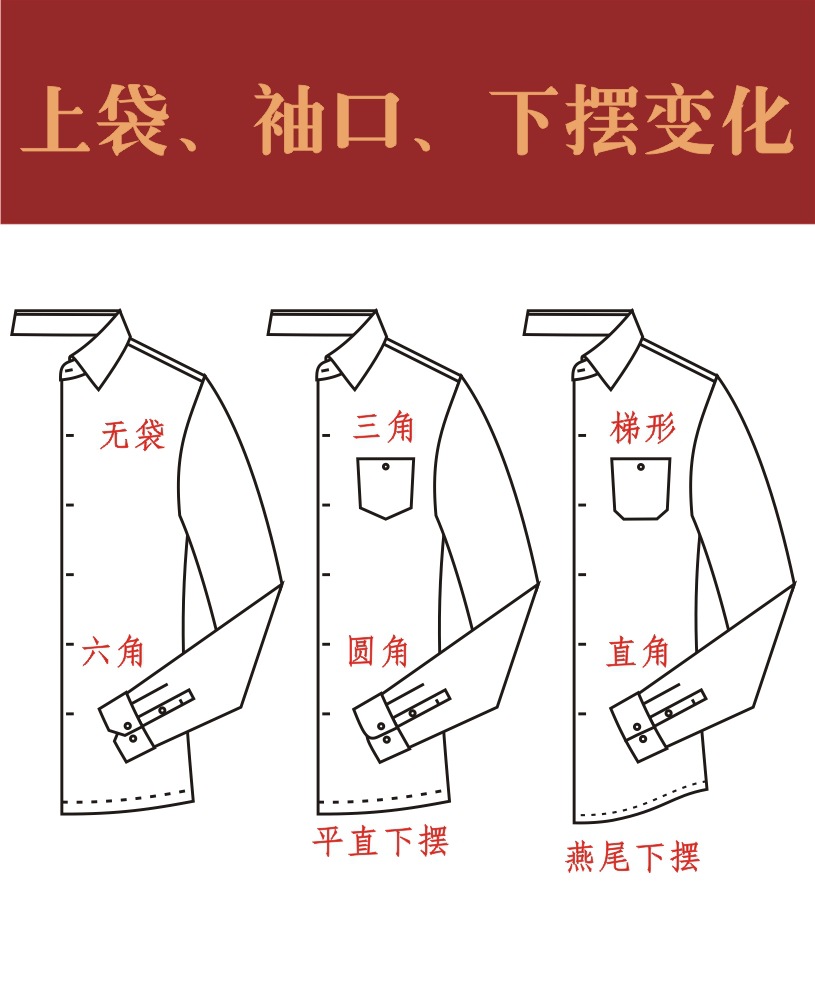 上袋、袖口、下摆变化

无袋

六角

三角

圆角

平直下摆

梯形

直角

燕尾下摆