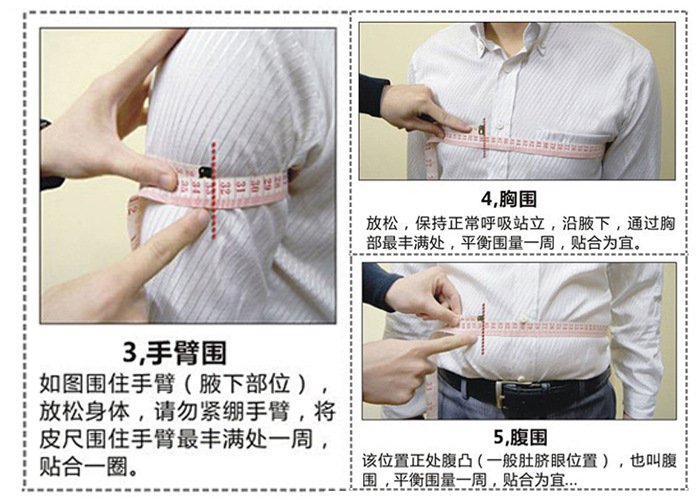 3,手臂围

如图围住手臂（腋下部位），放松身体，请勿紧绷手臂，将皮尺围住手臂最丰满处一周，贴合一圈。

4,胸围

放松，保持正常呼吸站立，沿腋下，通过胸部最丰满处，平衡围量一周，贴合为宜。

5,腹围

该位置正处腹凸（一般肚脐眼位置），也叫腹围，平衡围量一周，贴合为宜...