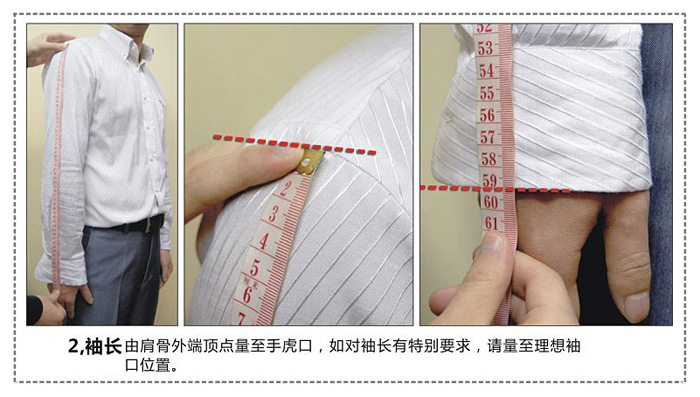 2
3
4
5
6
7

52
53
54
55
56
57
58
59
60
61

2,袖长 由肩骨外端顶点量至手虎口，如对袖长有特别要求，请量至理想袖口位置。