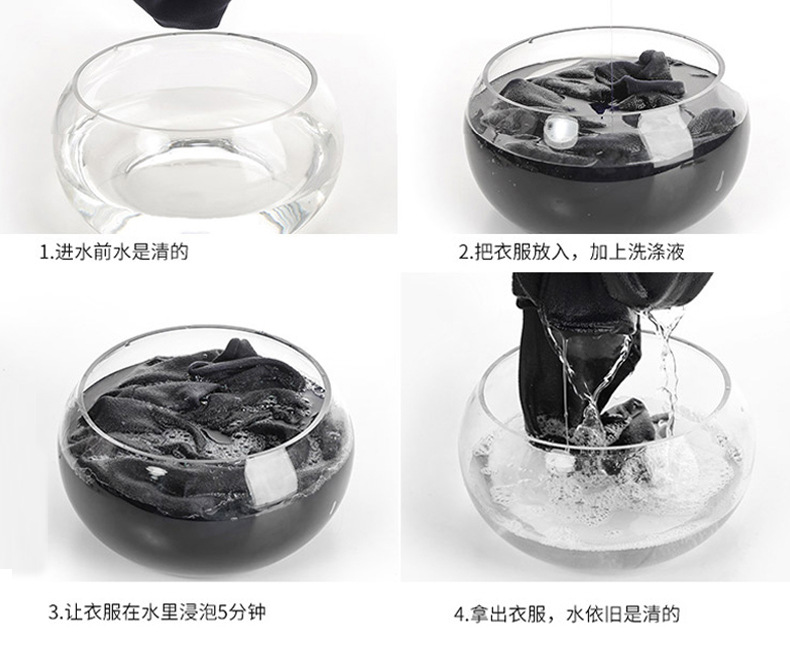 1.进水前水是清的

2.把衣服放入，加上洗涤液

3.让衣服在水里浸泡5分钟

4.拿出衣服，水依旧是清的