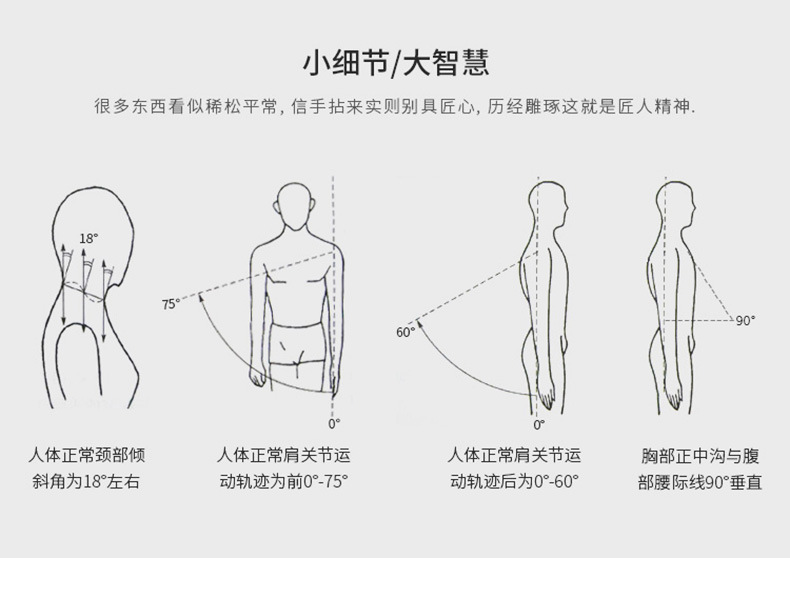 小细节/大智慧

很多东西看似稀松平常，信手拈来实则别具匠心，历经雕琢这就是匠人精神.

18°

75°

0°

60°

0°

90°

人体正常颈部倾斜角为18°左右

人体正常肩关节运动轨迹为前0°-75°

人体正常肩关节运动轨迹后为0°-60°

胸部正中沟与腹部腰际线90°垂直