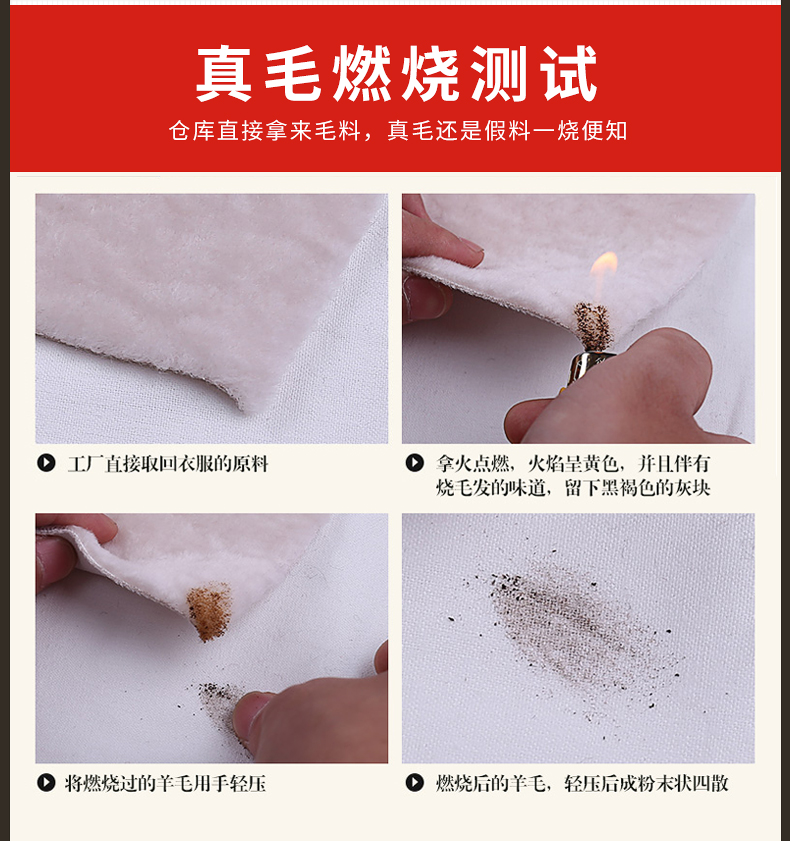 真毛燃烧测试

仓库直接拿来毛料，真毛还是假料一烧便知

工厂直接取回衣服的原料

拿火点燃，火焰呈黄色，并且伴有烧毛发的味道，留下黑褐色的灰块

将燃烧过的羊毛用手轻压

燃烧后的羊毛，轻压后成粉末状四散