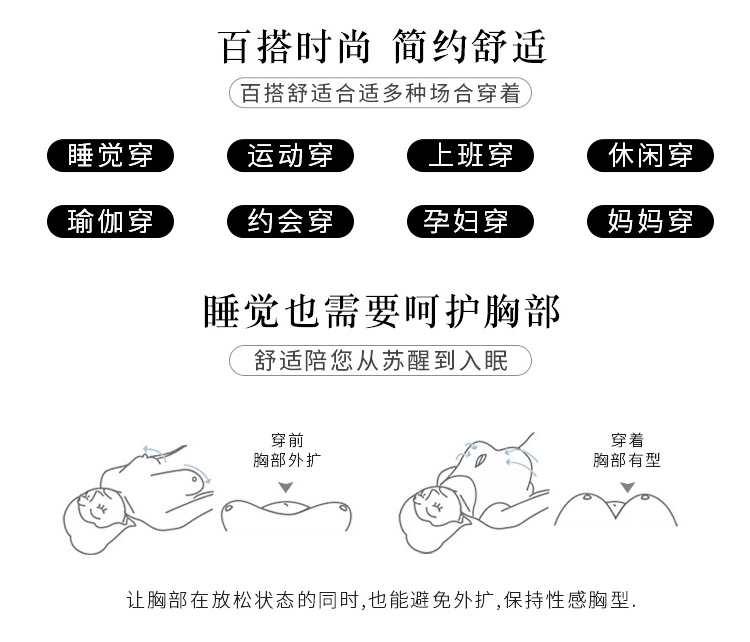 百搭时尚 简约舒适

百搭舒适合适多种场合穿着

睡觉穿 运动穿 上班穿 休闲穿

瑜伽穿 约会穿 孕妇穿 妈妈穿

睡觉也需要呵护胸部

舒适陪您从苏醒到入眠

穿前
胸部外扩

穿着
胸部有型

让胸部在放松状态的同时,也能避免外扩,保持性感胸型.