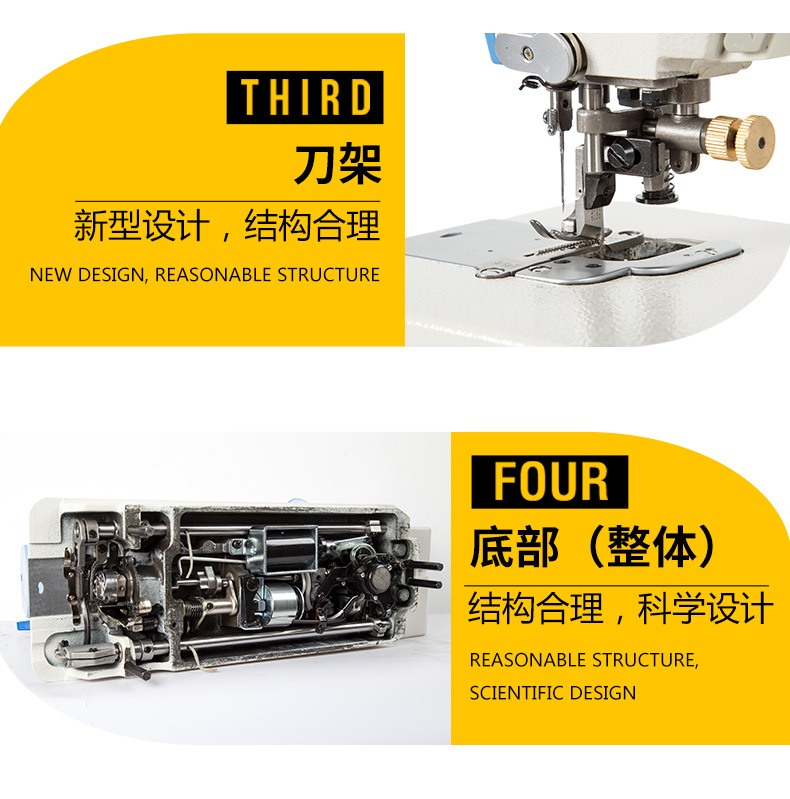 THIRD

刀架

新型设计，结构合理

NEW DESIGN, REASONABLE STRUCTURE

FOUR

底部（整体）

结构合理，科学设计

REASONABLE STRUCTURE, SCIENTIFIC DESIGN