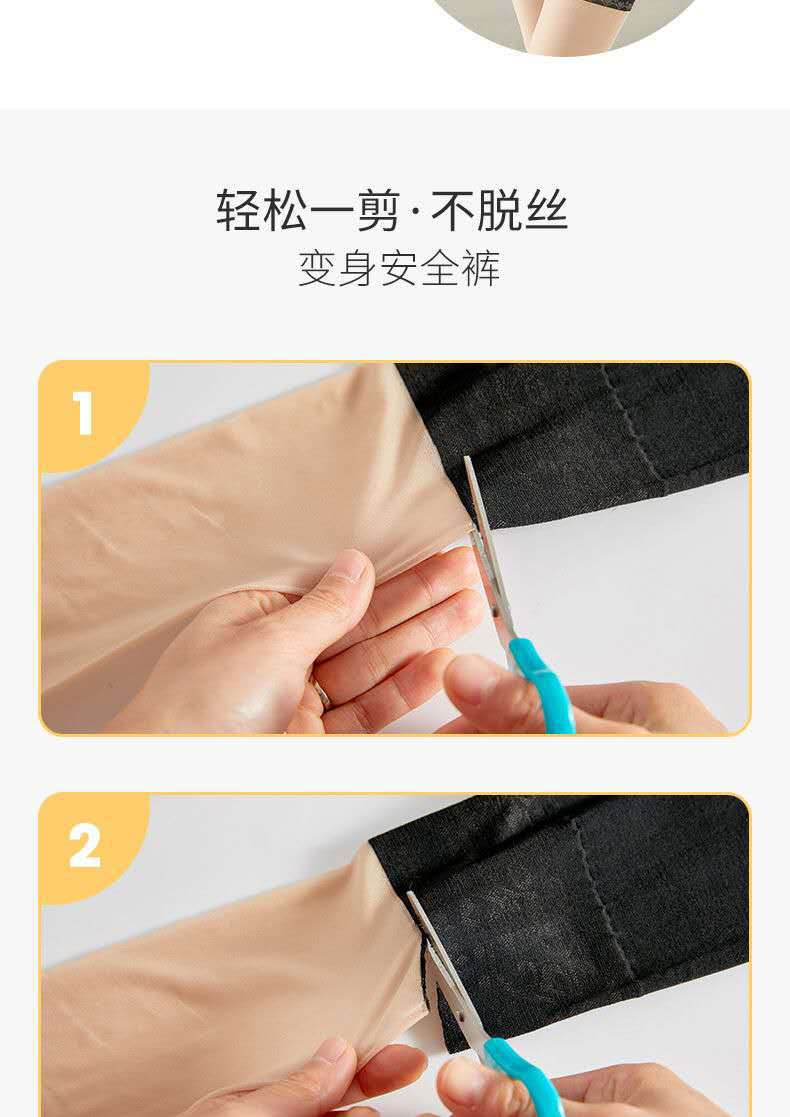 轻松一剪·不脱丝
变身安全裤

1

2