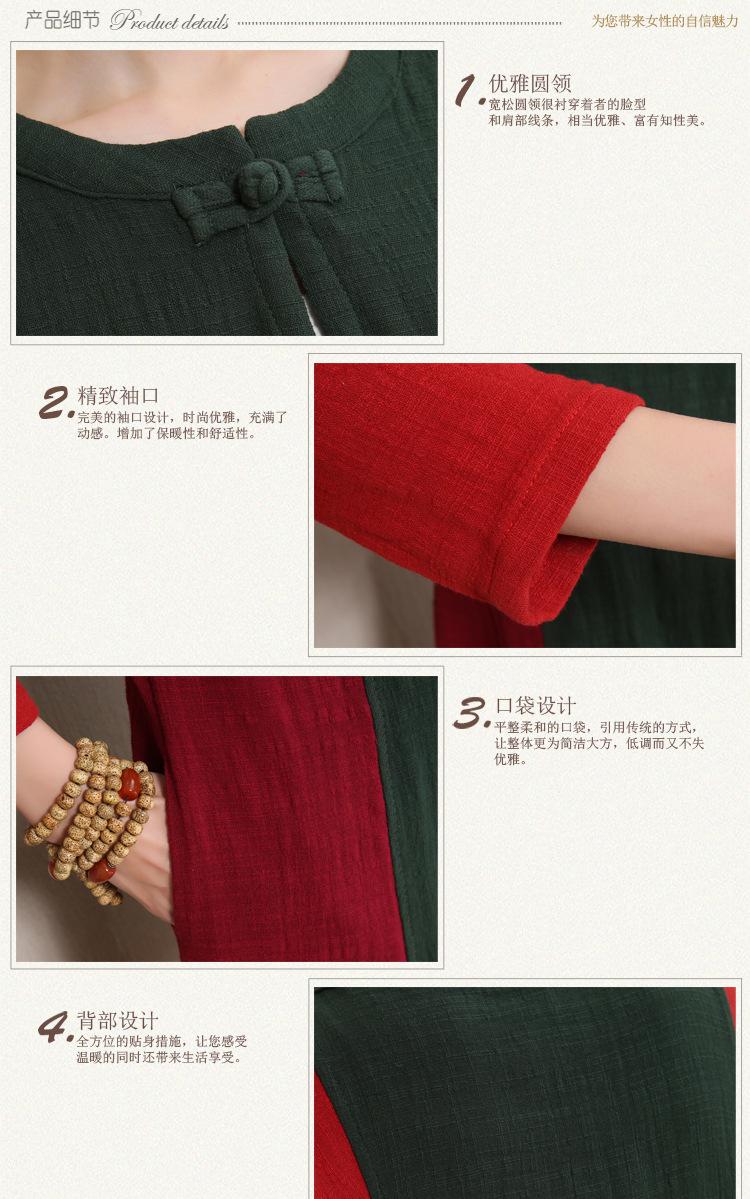 产品细节 Product details

为您带来女性的自信魅力

1. 优雅圆领
宽松圆领很衬穿着者的脸型和肩部线条，相当优雅、富有知性美。

2. 精致袖口
完美的袖口设计，时尚优雅，充满了动感。增加了保暖性和舒适性。

3. 口袋设计
平整柔和的口袋，引用传统的方式，让整体更为简洁大方，低调而又不失优雅。

4. 背部设计
全方位的贴身措施，让您感受温暖的同时还带来生活享受。