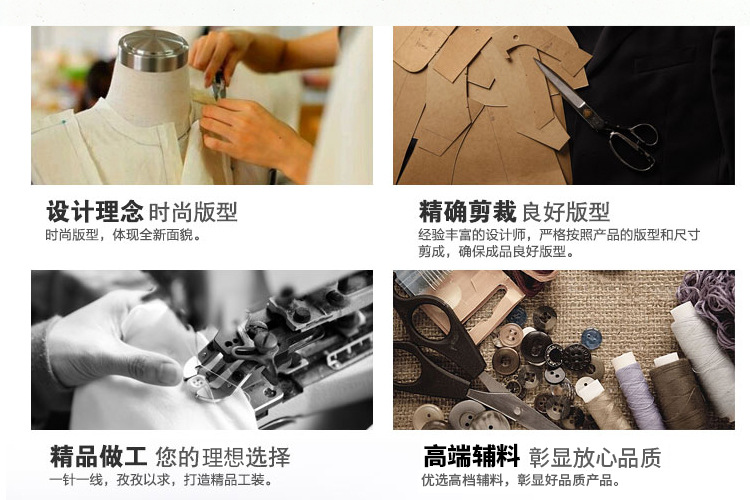 设计理念 时尚版型
时尚版型，体现全新面貌。

精确剪裁 良好版型
经验丰富的设计师，严格按照产品的版型和尺寸剪成，确保成品良好版型。

精品做工 您的理想选择
一针一线，孜孜以求，打造精品工装。

高端辅料 彰显放心品质
优选高档辅料，彰显好品质产品。