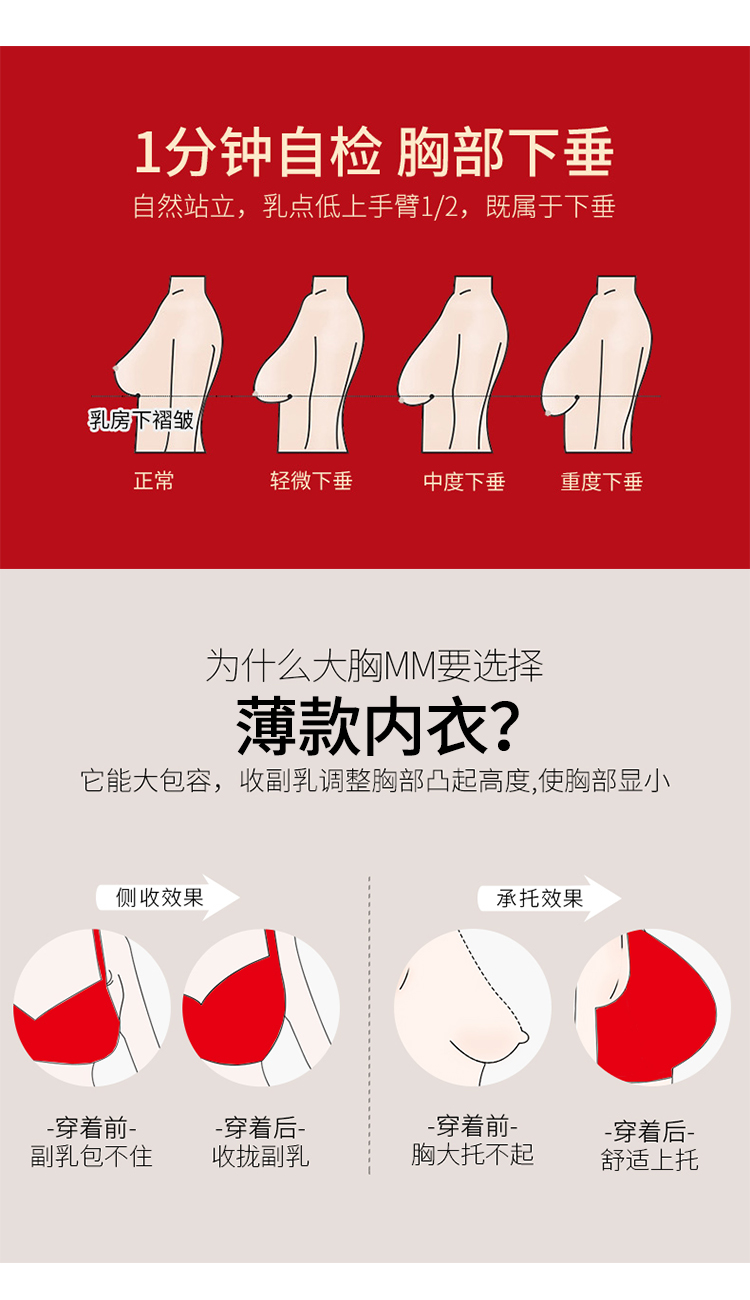 1分钟自检 胸部下垂

自然站立，乳点低上手臂1/2，既属于下垂

乳房下褶皱

正常

轻微下垂

中度下垂

重度下垂

为什么大胸MM要选择

薄款内衣?

它能大包容，收副乳调整胸部凸起高度,使胸部显小

侧收效果

-穿着前-
副乳包不住

-穿着后-
收拢副乳

承托效果

-穿着前-
胸大托不起

-穿着后-
舒适上托