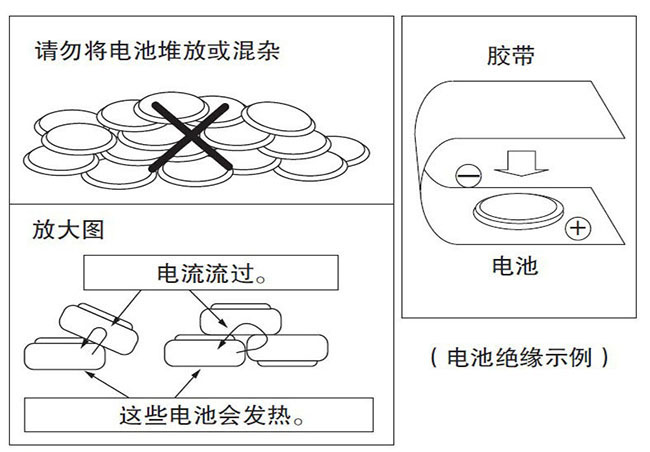 请勿将电池堆放或混杂

放大图

电流流过。

这些电池会发热。

胶带

−

+

电池

（电池绝缘示例）