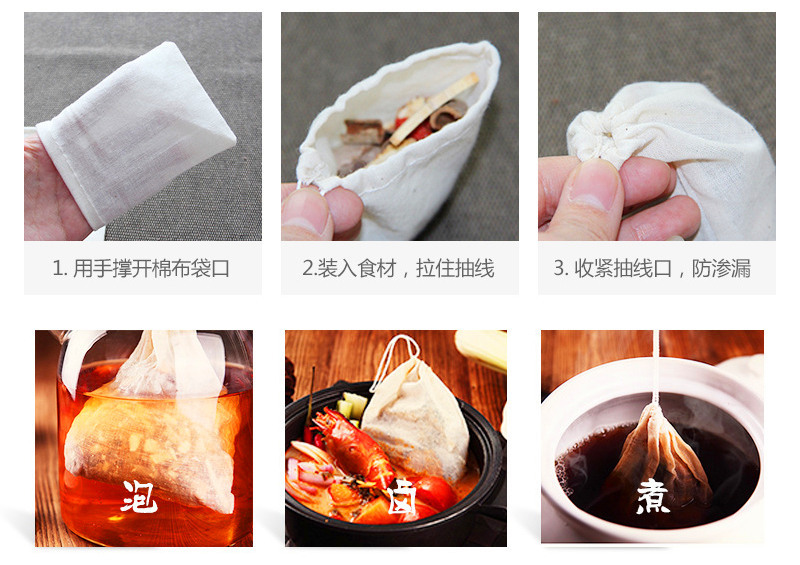 1. 用手撑开棉布袋口

2.装入食材，拉住抽线

3. 收紧抽线口，防渗漏

泡

卤

煮