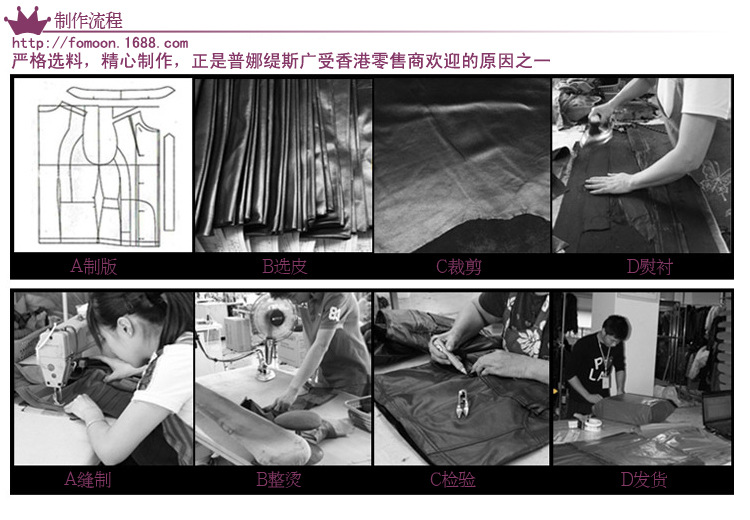 制作流程
http://fomoon.1688.com
严格选料，精心制作，正是普娜缇斯广受香港零售商欢迎的原因之一

A制版
B选皮
C裁剪
D熨衬

A缝制
B整烫
C检验
D发货