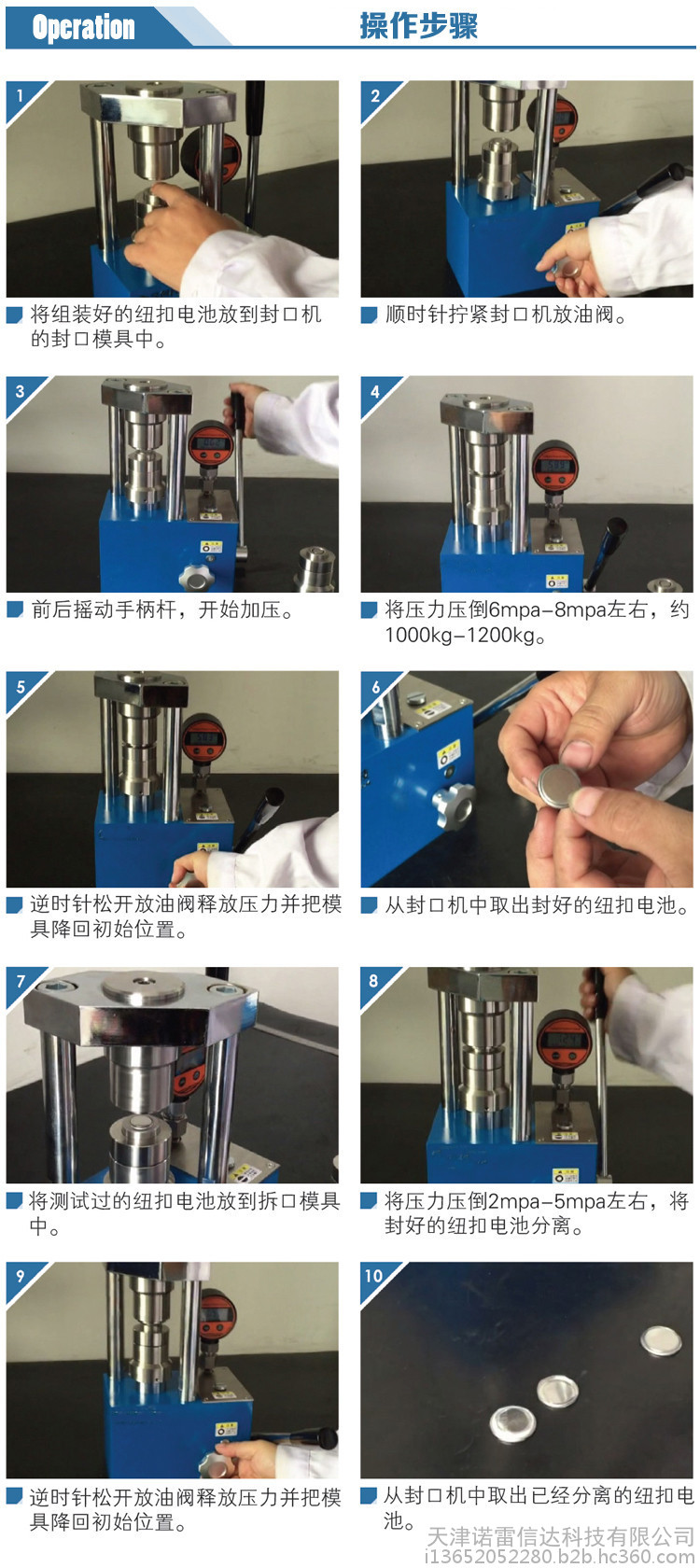 Operation

操作步骤

1

将组装好的纽扣电池放到封口机的封口模具中。

2

顺时针拧紧封口机放油阀。

3

前后摇动手柄杆，开始加压。

4

将压力压倒6mpa–8mpa左右，约1000kg–1200kg。

5

逆时针松开放油阀释放压力并把模具降回初始位置。

6

从封口机中取出封好的纽扣电池。

7

将测试过的纽扣电池放到拆口模具中。

8

将压力压倒2mpa–5mpa左右，将封好的纽扣电池分离。

9

逆时针松开放油阀释放压力并把模具降回初始位置。

10

从封口机中取出已经分离的纽扣电池。

天津诺雷信达科技有限公司
i13652052280.b2b.hc360.com