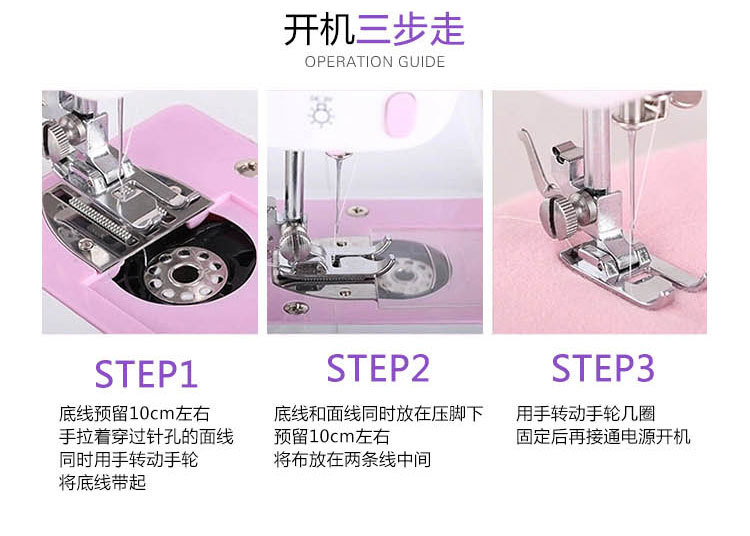 开机三步走
OPERATION GUIDE

STEP1
底线预留10cm左右
手拉着穿过针孔的面线
同时用手转动手轮
将底线带起

STEP2
底线和面线同时放在压脚下
预留10cm左右
将布放在两条线中间

STEP3
用手转动手轮几圈
固定后再接通电源开机