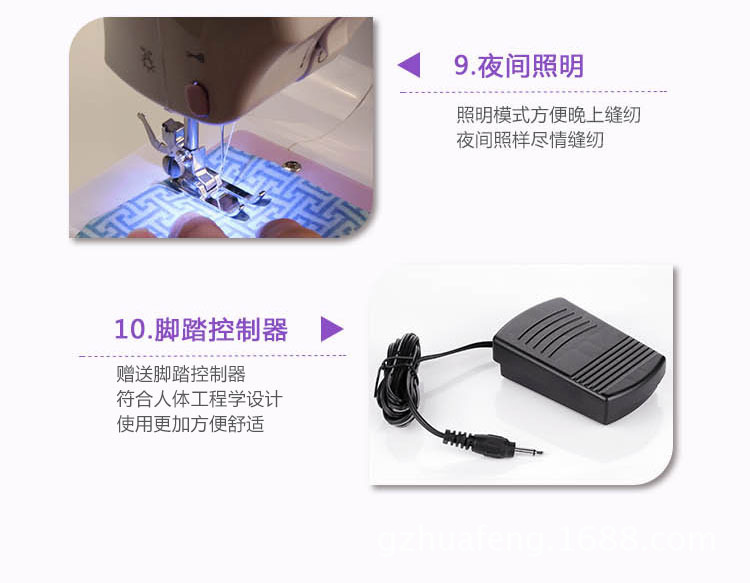 9.夜间照明

照明模式方便晚上缝纫
夜间照样尽情缝纫

10.脚踏控制器

赠送脚踏控制器
符合人体工程学设计
使用更加方便舒适

gzhuafeng.1688.com