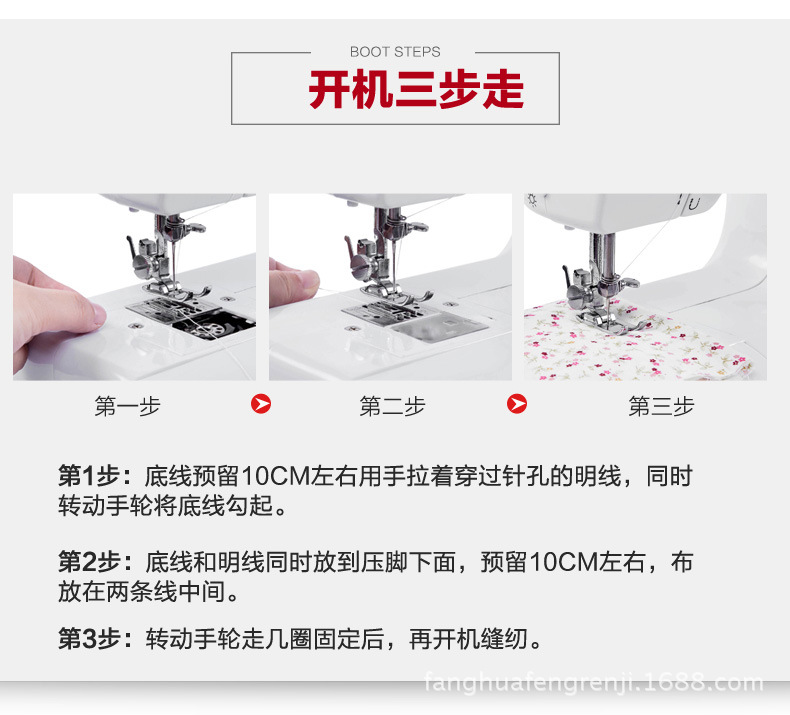 BOOT STEPS

开机三步走

第一步

第二步

第三步

第1步：底线预留10CM左右用手拉着穿过针孔的明线，同时转动手轮将底线勾起。

第2步：底线和明线同时放到压脚下面，预留10CM左右，布放在两条线中间。

第3步：转动手轮走几圈固定后，再开机缝纫。

fanghuafengrenji.1688.com