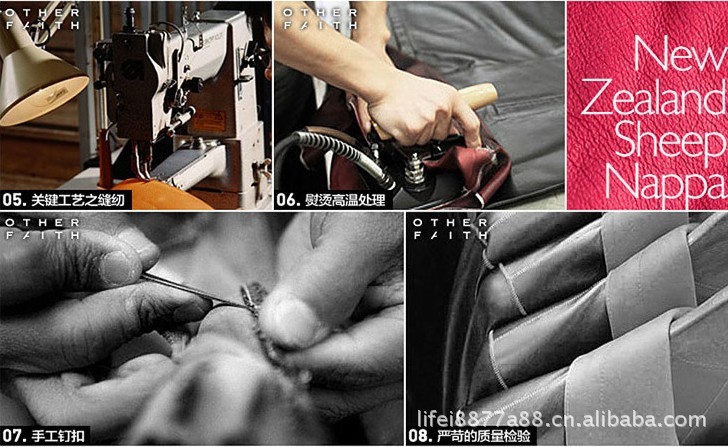 OTHER FAITH

05. 关键工艺之缝纫

OTHER FAITH

06. 熨烫高温处理

New Zealand Sheep Nappa

OTHER FAITH

07. 手工钉扣

OTHER FAITH

lifei8877a88.cn.alibaba.com

08. 严苛的质量检验