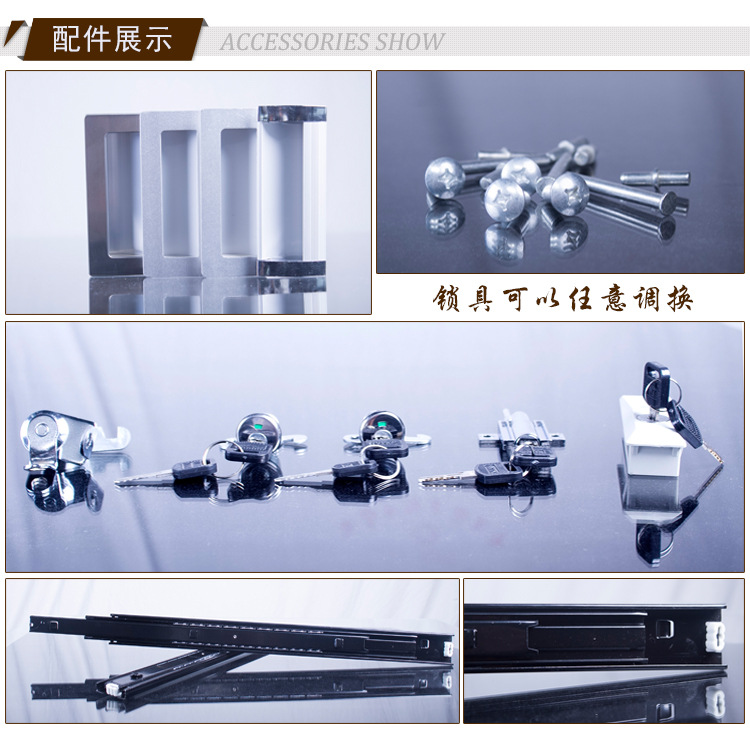 配件展示 ACCESSORIES SHOW

锁具可以任意调换