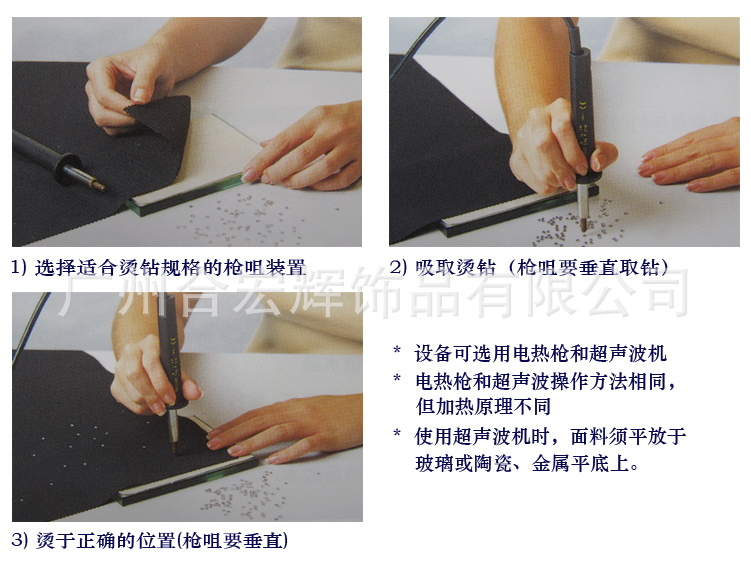 1) 选择适合烫钻规格的枪咀装置

2) 吸取烫钻（枪咀要垂直取钻）

广州合宏辉饰品有限公司

3) 烫于正确的位置(枪咀要垂直)

* 设备可选用电热枪和超声波机

* 电热枪和超声波操作方法相同，但加热原理不同

* 使用超声波机时，面料须平放于玻璃或陶瓷、金属平底上。