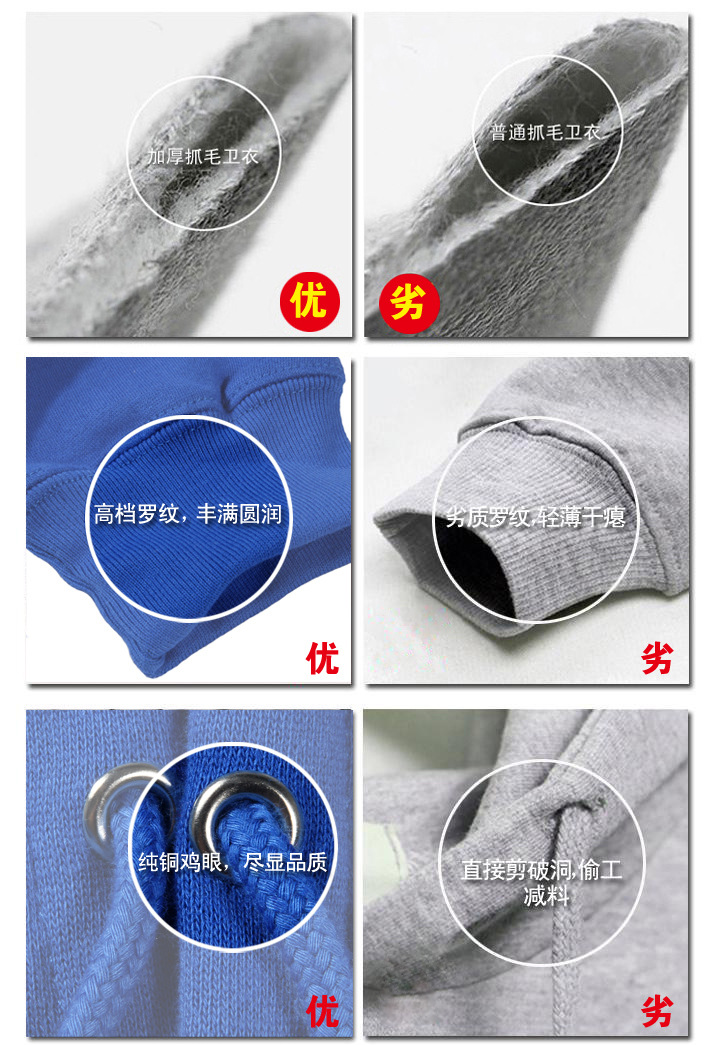 加厚抓毛卫衣

优

普通抓毛卫衣

劣

高档罗纹，丰满圆润

优

劣质罗纹,轻薄干瘪

劣

纯铜鸡眼，尽显品质

优

直接剪破洞,偷工减料

劣