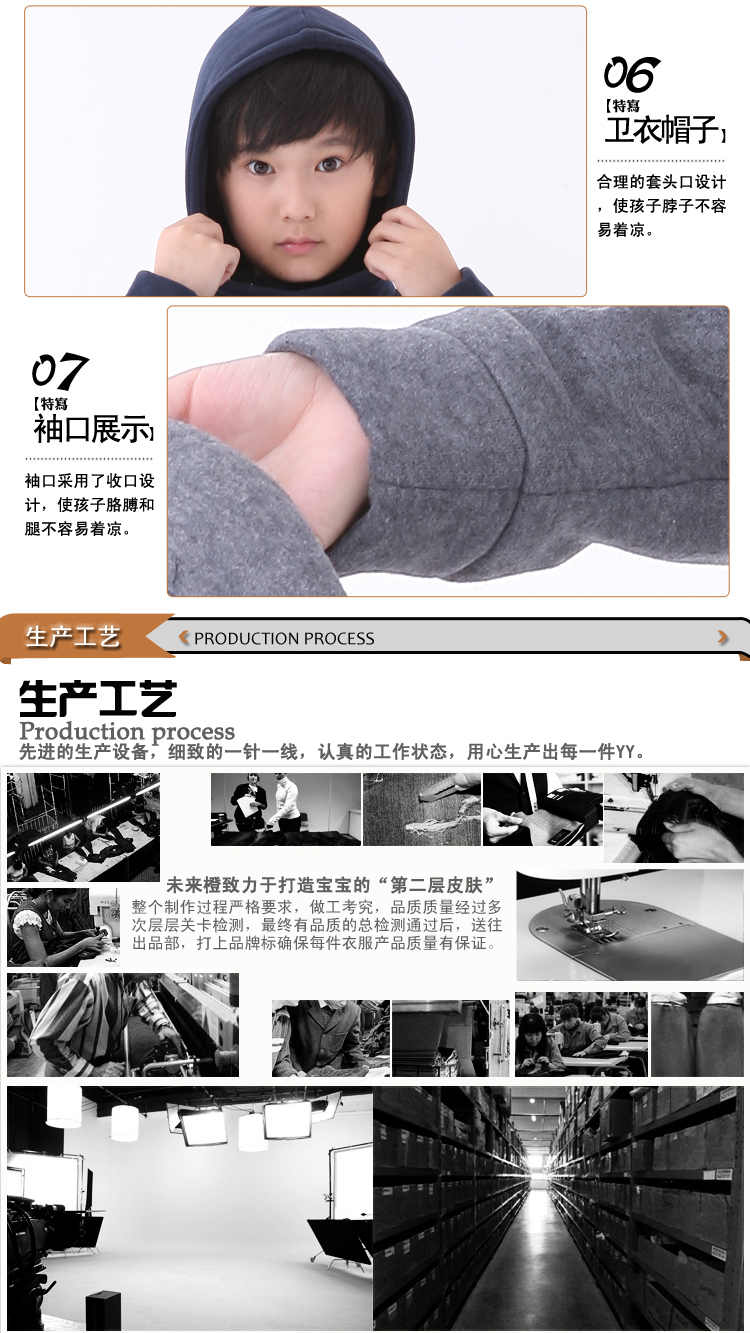 06
【特寫
卫衣帽子】

合理的套头口设计，使孩子脖子不容易着凉。

07
【特寫
袖口展示】

袖口采用了收口设计，使孩子胳膊和腿不容易着凉。

生产工艺
PRODUCTION PROCESS

生产工艺
Production process
先进的生产设备，细致的一针一线，认真的工作状态，用心生产出每一件YY。

未来橙致力于打造宝宝的“第二层皮肤”
整个制作过程严格要求，做工考究，品质质量经过多次层层关卡检测，最终有品质的总检测通过后，送往出品部，打上品牌标确保每件衣服产品质量有保证。