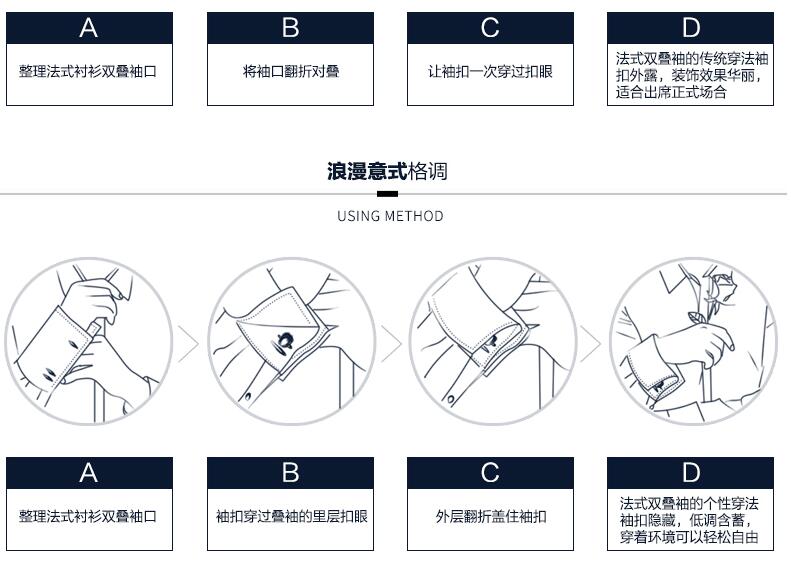 A

整理法式衬衫双叠袖口

B

将袖口翻折对叠

C

让袖扣一次穿过扣眼

D

法式双叠袖的传统穿法袖扣外露，装饰效果华丽，适合出席正式场合

浪漫意式格调

USING METHOD

A

整理法式衬衫双叠袖口

B

袖扣穿过叠袖的里层扣眼

C

外层翻折盖住袖扣

D

法式双叠袖的个性穿法袖扣隐藏，低调含蓄，穿着环境可以轻松自由