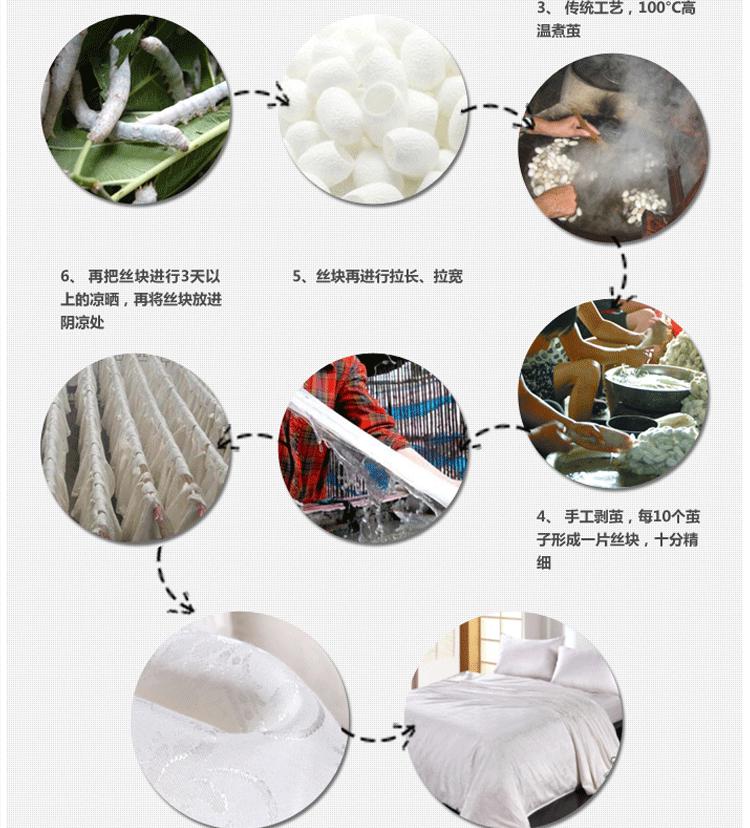 3、 传统工艺，100°C高温煮茧

6、 再把丝块进行3天以上的凉晒，再将丝块放进阴凉处

5、丝块再进行拉长、拉宽

4、 手工剥茧，每10个茧子形成一片丝块，十分精细