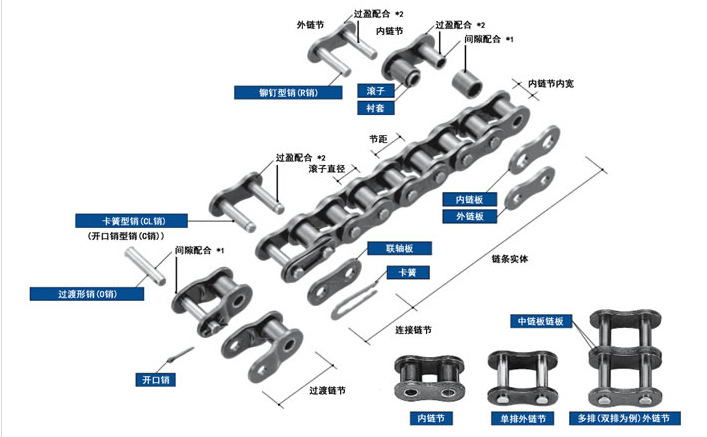 外链节
过盈配合 *2
内链节
过盈配合 *2
间隙配合 *1
铆钉型销(R销)
滚子
衬套
内链节内宽
节距
过盈配合 *2
滚子直径
内链板
外链板
卡簧型销(CL销)
(开口销型销(C销))
间隙配合 *1
联轴板
卡簧
链条实体
过渡形销(O销)
连接链节
中链板链板
开口销
过渡链节
内链节
单排外链节
多排(双排为例)外链节