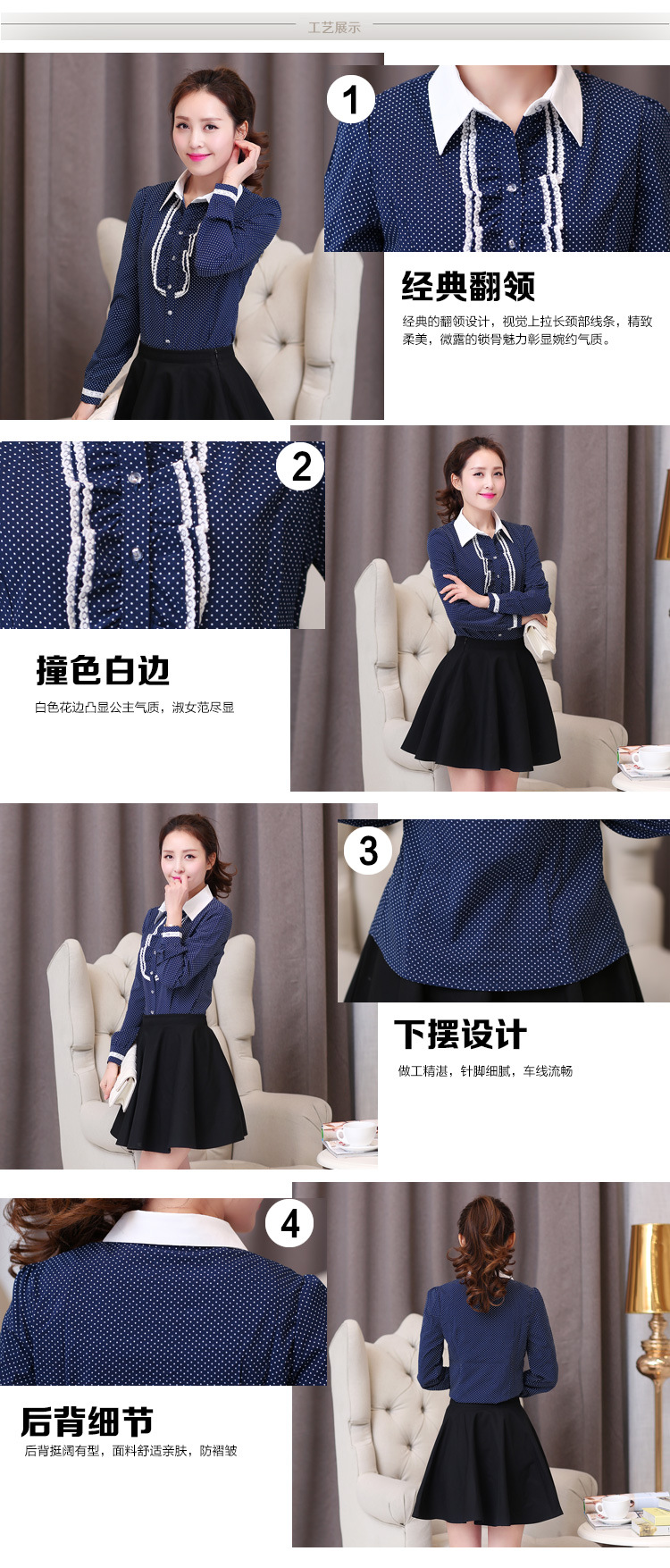 工艺展示

1

经典翻领

经典的翻领设计，视觉上拉长颈部线条，精致柔美，微露的锁骨魅力彰显婉约气质。

2

撞色白边

白色花边凸显公主气质，淑女范尽显

3

下摆设计

做工精湛，针脚细腻，车线流畅

4

后背细节

后背挺阔有型，面料舒适亲肤，防褶皱