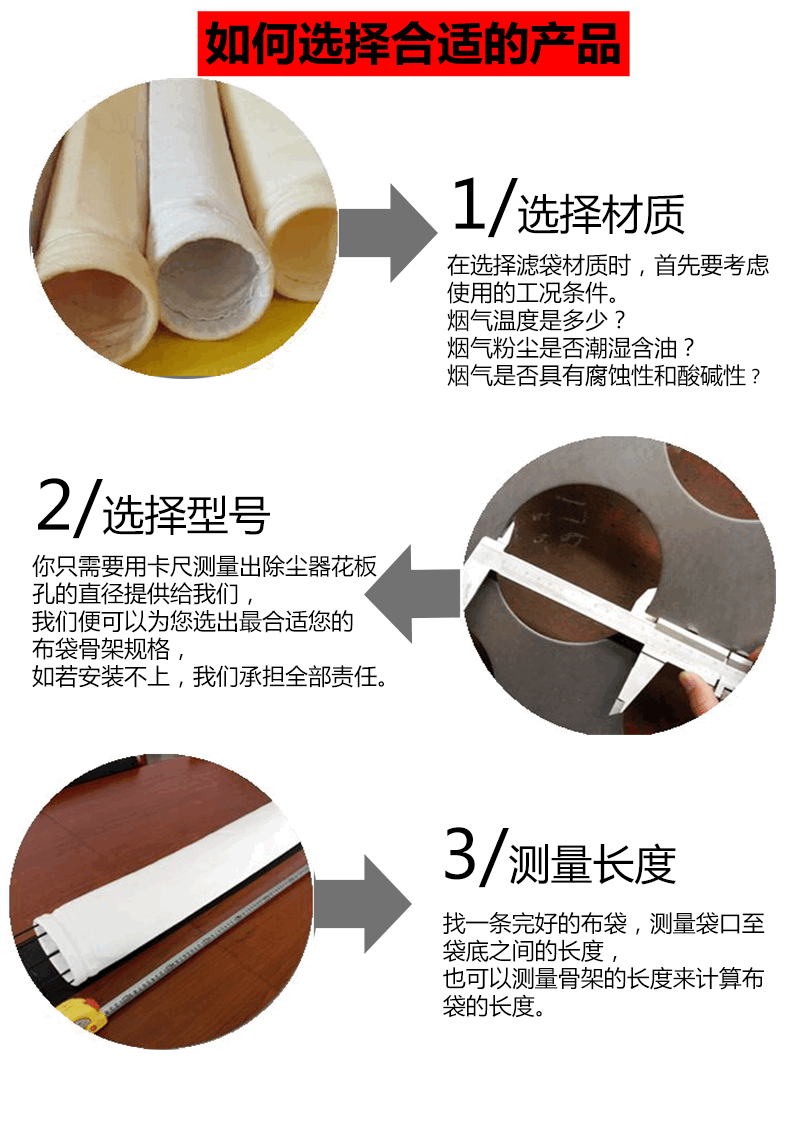 如何选择合适的产品

1/选择材质

在选择滤袋材质时，首先要考虑使用的工况条件。
烟气温度是多少？
烟气粉尘是否潮湿含油？
烟气是否具有腐蚀性和酸碱性？

2/选择型号

你只需要用卡尺测量出除尘器花板孔的直径提供给我们，
我们便可以为您选出最合适您的布袋骨架规格，
如若安装不上，我们承担全部责任。

3/测量长度

找一条完好的布袋，测量袋口至袋底之间的长度，
也可以测量骨架的长度来计算布袋的长度。