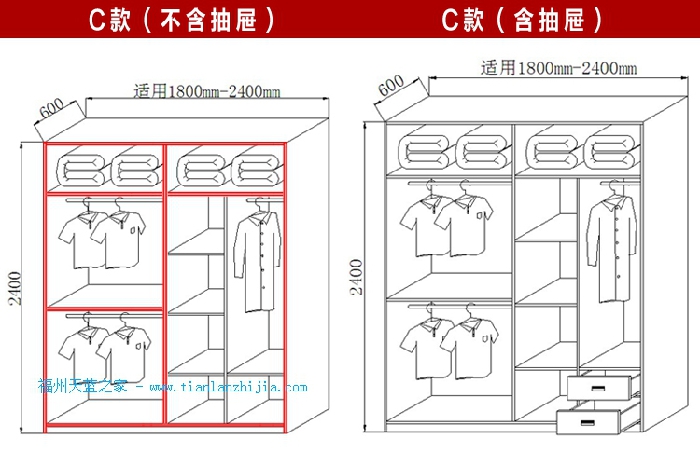 C款（不含抽屉）

适用1800mm-2400mm

600

2400

福州天蓝之家 - www.tianlanzhijia.com

C款（含抽屉）

适用1800mm-2400mm

600

2400