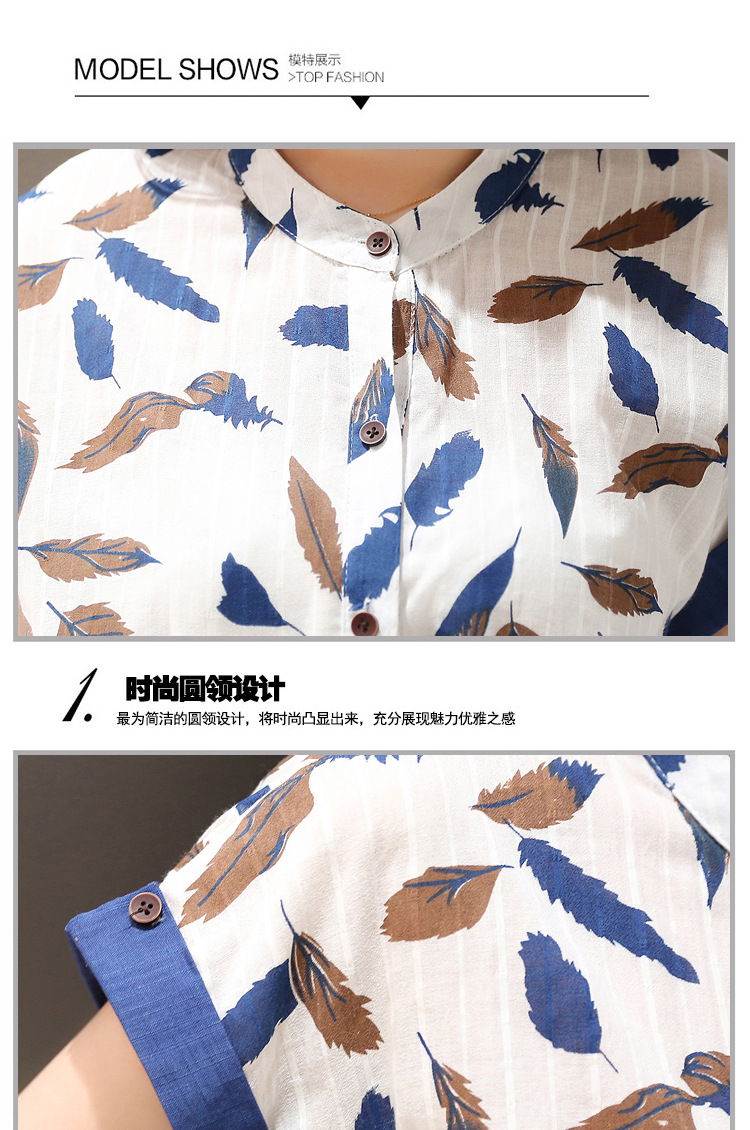 MODEL SHOWS 模特展示 >TOP FASHION

1. 时尚圆领设计
最为简洁的圆领设计，将时尚凸显出来，充分展现魅力优雅之感