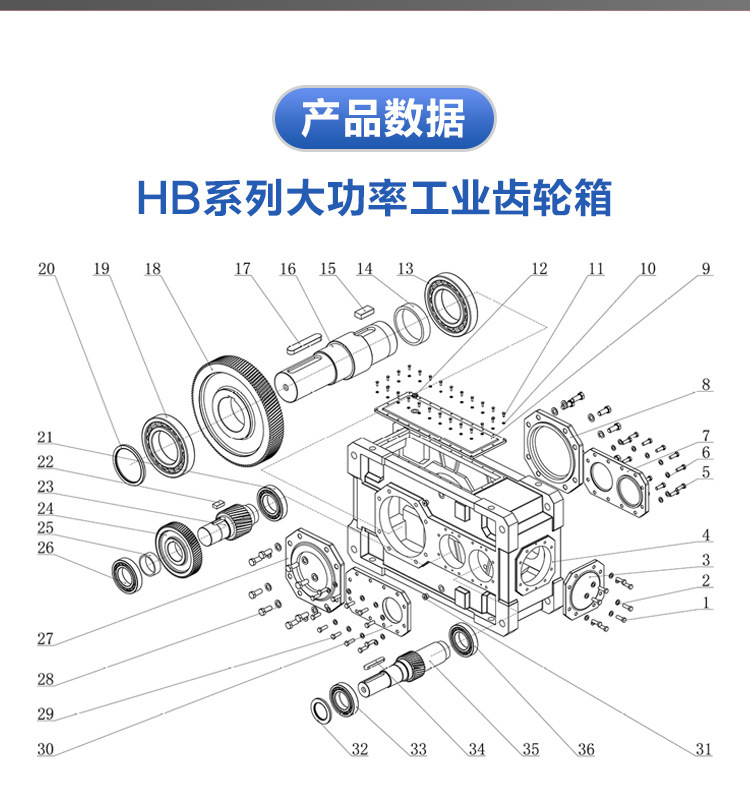 产品数据

HB系列大功率工业齿轮箱

20 19 18 17 16 15 14 13 12 11 10 9

8
7
6
5
4
3
2
1

21
22
23
24
25
26

27
28
29
30

32 33 34 35 36 31