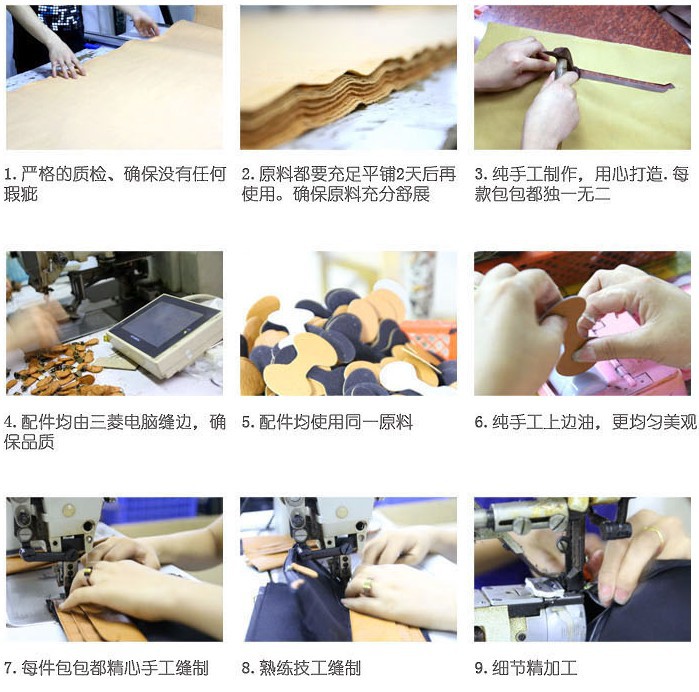 1. 严格的质检、确保没有任何瑕疵

2. 原料都要充足平铺2天后再使用。确保原料充分舒展

3. 纯手工制作，用心打造. 每款包包都独一无二

4. 配件均由三菱电脑缝边，确保品质

5. 配件均使用同一原料

6. 纯手工上边油，更均匀美观

7. 每件包包都精心手工缝制

8. 熟练技工缝制

9. 细节精加工