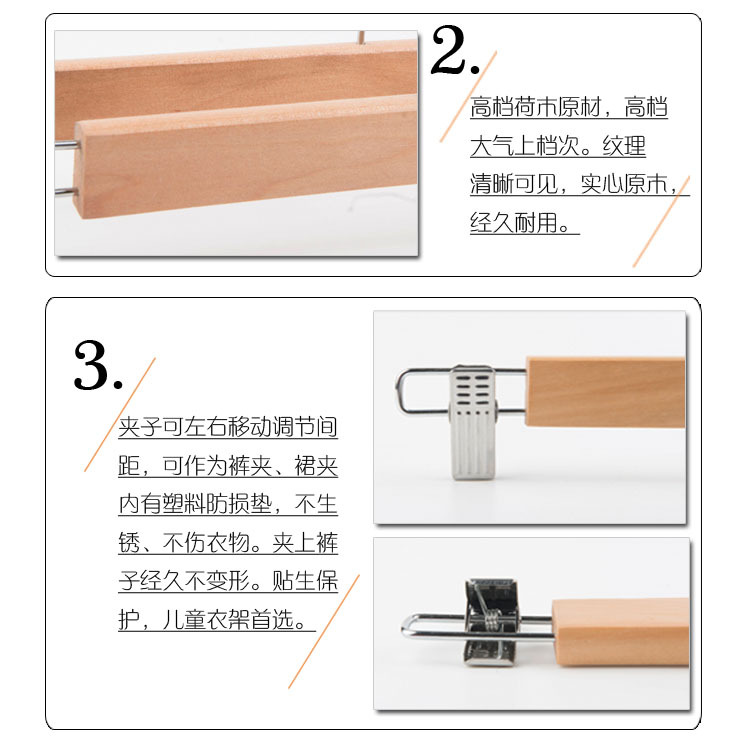 2.

高档荷木原材，高档大气上档次。纹理清晰可见，实心原木，经久耐用。

3.

夹子可左右移动调节间距，可作为裤夹、裙夹内有塑料防损垫，不生锈、不伤衣物。夹上裤子经久不变形。贴生保护，儿童衣架首选。