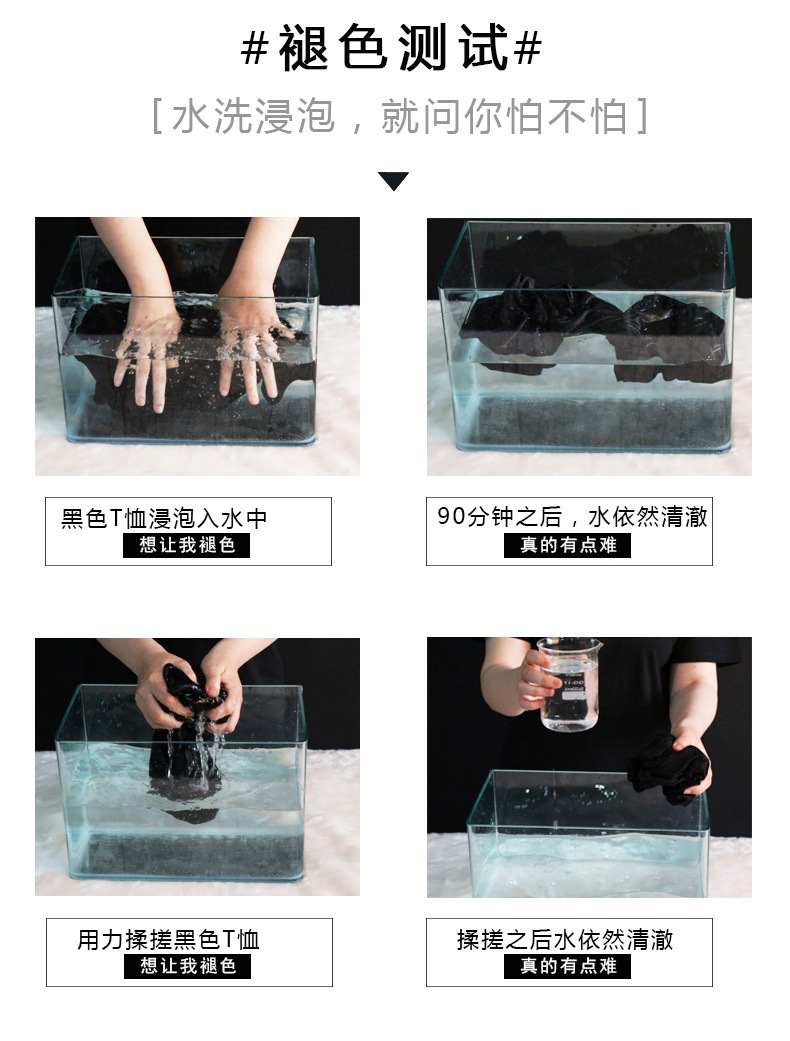 #褪色测试#

[水洗浸泡，就问你怕不怕]

黑色T恤浸泡入水中
想让我褪色

90分钟之后，水依然清澈
真的有点难

用力揉搓黑色T恤
想让我褪色

揉搓之后水依然清澈
真的有点难