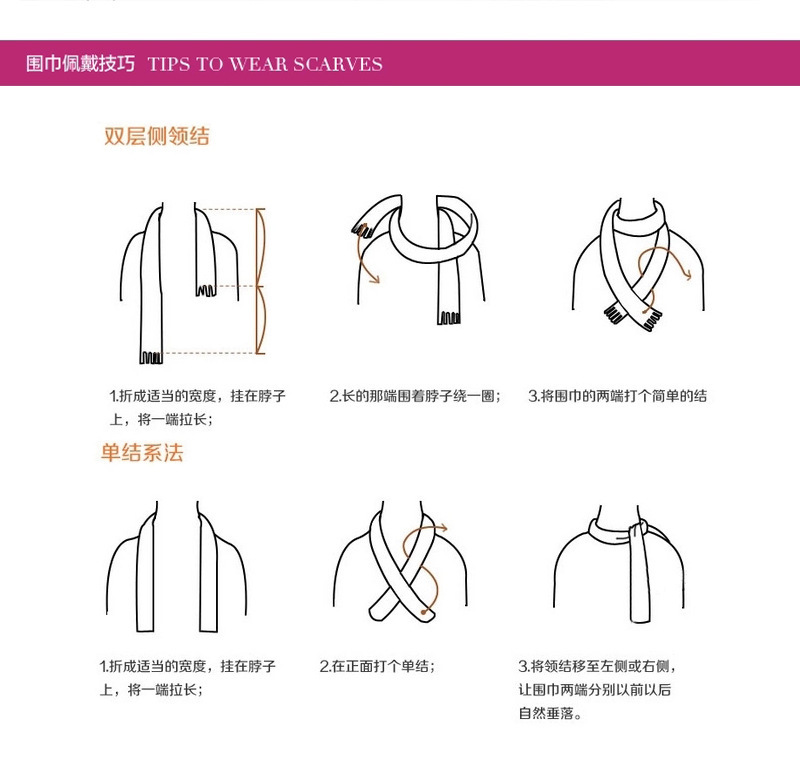 围巾佩戴技巧 TIPS TO WEAR SCARVES

双层侧领结

1.折成适当的宽度，挂在脖子上，将一端拉长；

2.长的那端围着脖子绕一圈；

3.将围巾的两端打个简单的结

单结系法

1.折成适当的宽度，挂在脖子上，将一端拉长；

2.在正面打个单结；

3.将领结移至左侧或右侧，让围巾两端分别以前以后自然垂落。