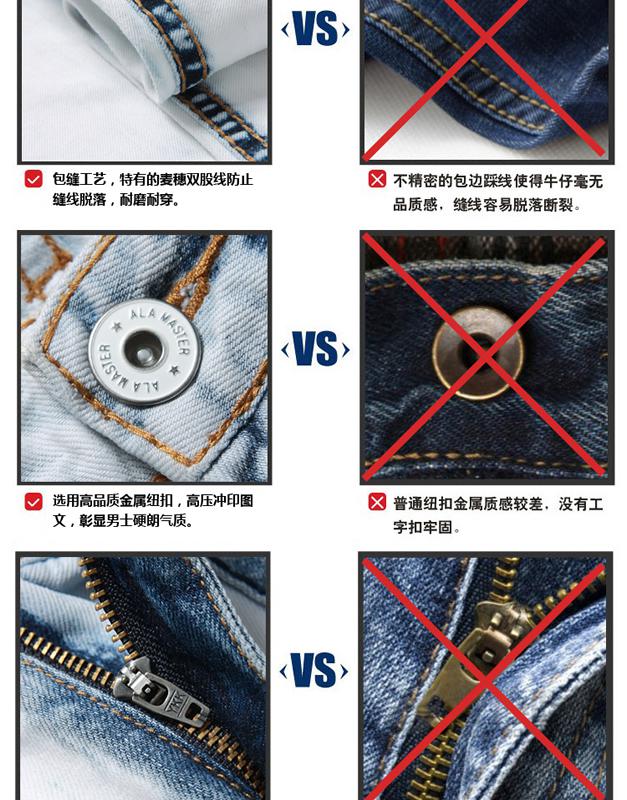 VS

包缝工艺，特有的麦穗双股线防止缝线脱落，耐磨耐穿。

不精密的包边踩线使得牛仔毫无品质感，缝线容易脱落断裂。

ALA MASTER ALA MASTER

VS

选用高品质金属纽扣，高压冲印图文，彰显男士硬朗气质。

普通纽扣金属质感较差，没有工字扣牢固。

YKK

VS