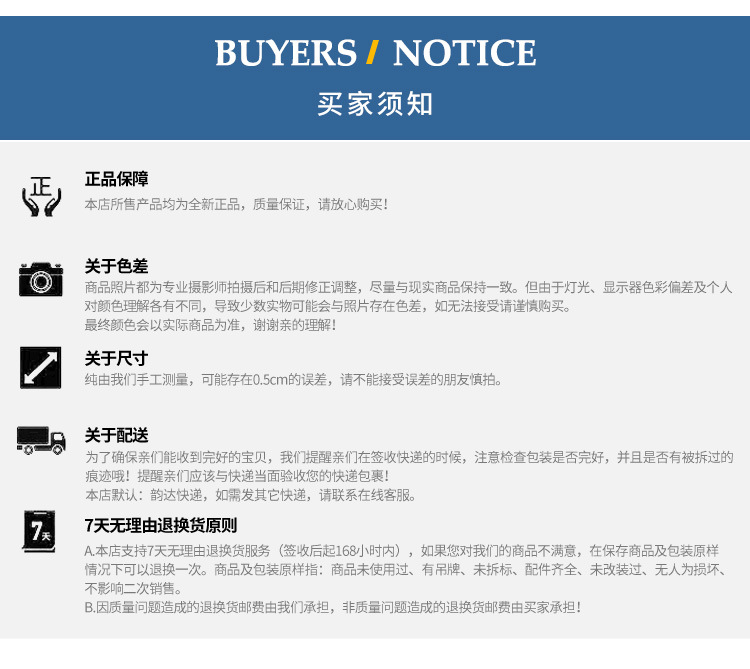 BUYERS / NOTICE

买家须知

正

正品保障

本店所售产品均为全新正品，质量保证，请放心购买！

关于色差

商品照片都为专业摄影师拍摄后和后期修正调整，尽量与现实商品保持一致。但由于灯光、显示器色彩偏差及个人对颜色理解各有不同，导致少数实物可能会与照片存在色差，如无法接受请谨慎购买。
最终颜色会以实际商品为准，谢谢亲的理解！

关于尺寸

纯由我们手工测量，可能存在0.5cm的误差，请不能接受误差的朋友慎拍。

关于配送

为了确保亲们能收到完好的宝贝，我们提醒亲们在签收快递的时候，注意检查包装是否完好，并且是否有被拆过的痕迹哦！提醒亲们应该与快递当面验收您的快递包裹！
本店默认：韵达快递，如需发其它快递，请联系在线客服。

7天

7天无理由退换货原则

A.本店支持7天无理由退换货服务（签收后起168小时内），如果您对我们的商品不满意，在保存商品及包装原样情况下可以退换一次。商品及包装原样指：商品未使用过、有吊牌、未拆标、配件齐全、未改装过、无人为损坏、不影响二次销售。
B.因质量问题造成的退换货邮费由我们承担，非质量问题造成的退换货邮费由买家承担！