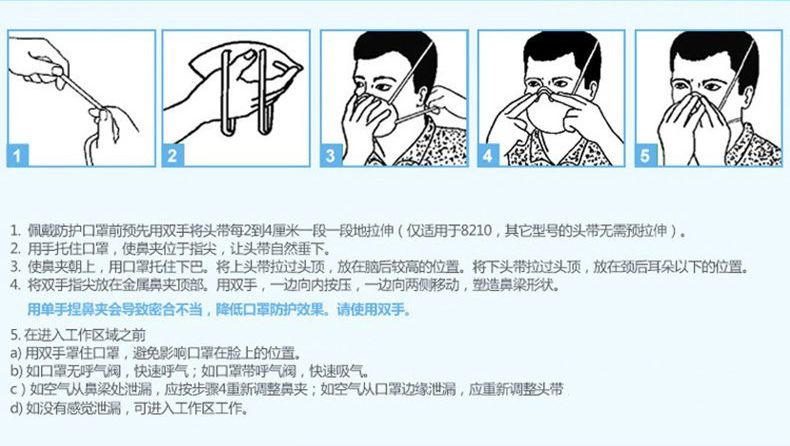 1

2

3

4

5

1. 佩戴防护口罩前预先用双手将头带每2到4厘米一段一段地拉伸（仅适用于8210，其它型号的头带无需预拉伸）。
2. 用手托住口罩，使鼻夹位于指尖，让头带自然垂下。
3. 使鼻夹朝上，用口罩托住下巴。将上头带拉过头顶，放在脑后较高的位置。将下头带拉过头顶，放在颈后耳朵以下的位置。
4. 将双手指尖放在金属鼻夹顶部。用双手，一边向内按压，一边向两侧移动，塑造鼻梁形状。

用单手捏鼻夹会导致密合不当，降低口罩防护效果。请使用双手。

5. 在进入工作区域之前
a) 用双手罩住口罩，避免影响口罩在脸上的位置。
b) 如口罩无呼气阀，快速呼气；如口罩带呼气阀，快速吸气。
c) 如空气从鼻梁处泄漏，应按步骤4重新调整鼻夹；如空气从口罩边缘泄漏，应重新调整头带
d) 如没有感觉泄漏，可进入工作区工作。