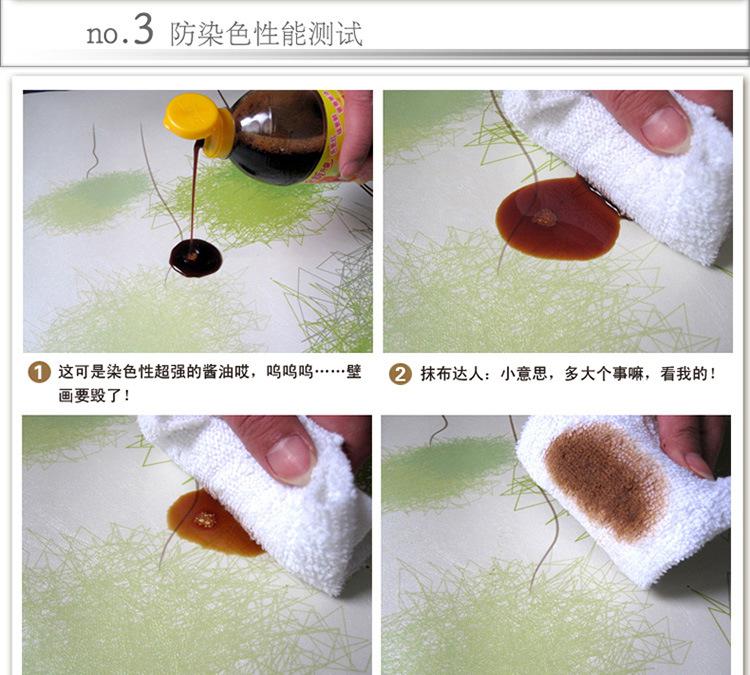 no.3 防染色性能测试

1 这可是染色性超强的酱油哎，呜呜呜……壁画要毁了！

2 抹布达人：小意思，多大个事嘛，看我的！