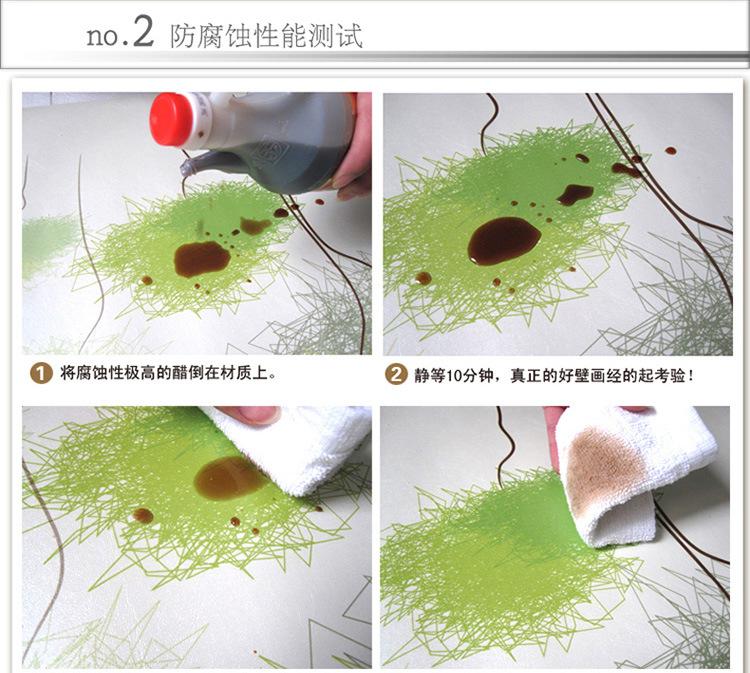 no.2 防腐蚀性能测试

1 将腐蚀性极高的醋倒在材质上。

2 静等10分钟，真正的好壁画经的起考验！