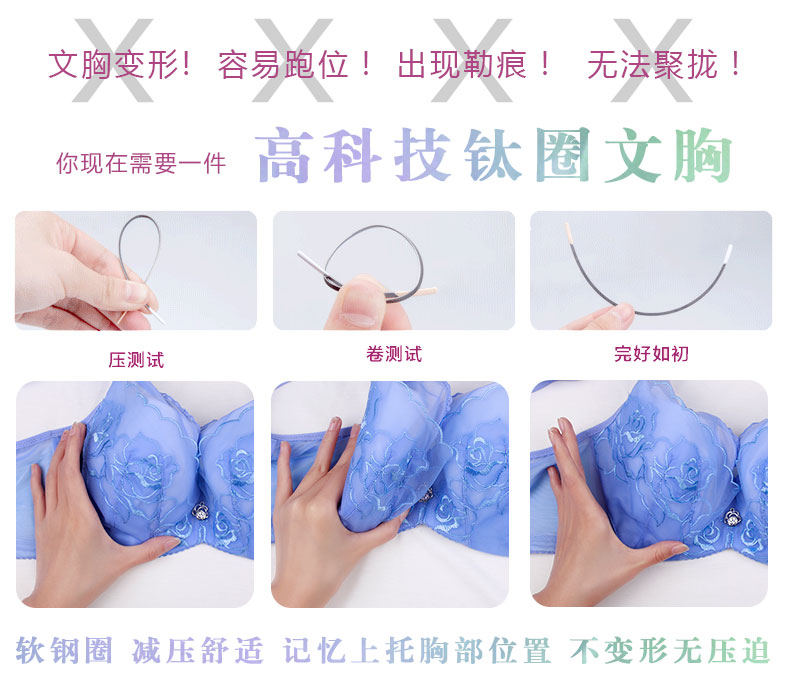 文胸变形！ 容易跑位！ 出现勒痕！ 无法聚拢！

你现在需要一件 高科技钛圈文胸

压测试

卷测试

完好如初

软钢圈 减压舒适 记忆上托胸部位置 不变形无压迫