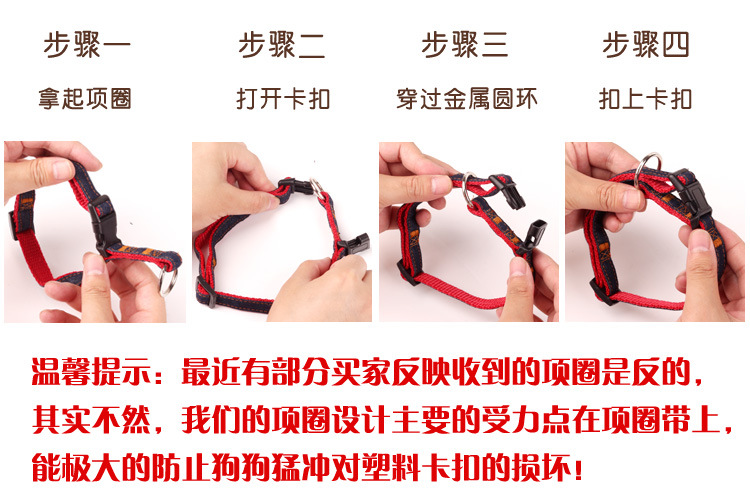 步骤一
拿起项圈

步骤二
打开卡扣

步骤三
穿过金属圆环

步骤四
扣上卡扣

温馨提示：最近有部分买家反映收到的项圈是反的，其实不然，我们的项圈设计主要的受力点在项圈带上，能极大的防止狗狗猛冲对塑料卡扣的损坏！