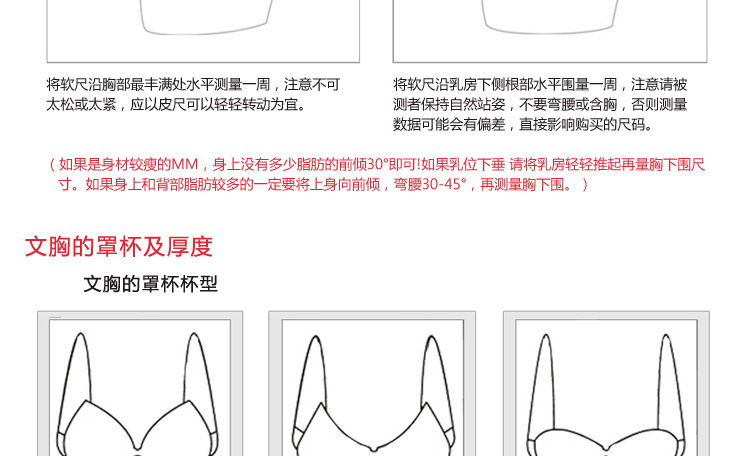 将软尺沿胸部最丰满处水平测量一周，注意不可太松或太紧，应以皮尺可以轻轻转动为宜。

将软尺沿乳房下侧根部水平围量一周，注意请被测者保持自然站姿，不要弯腰或含胸，否则测量数据可能会有偏差，直接影响购买的尺码。

（如果是身材较瘦的MM，身上没有多少脂肪的前倾30°即可!如果乳位下垂 请将乳房轻轻推起再量胸下围尺寸。如果身上和背部脂肪较多的一定要将上身向前倾，弯腰30-45°，再测量胸下围。）

文胸的罩杯及厚度

文胸的罩杯杯型