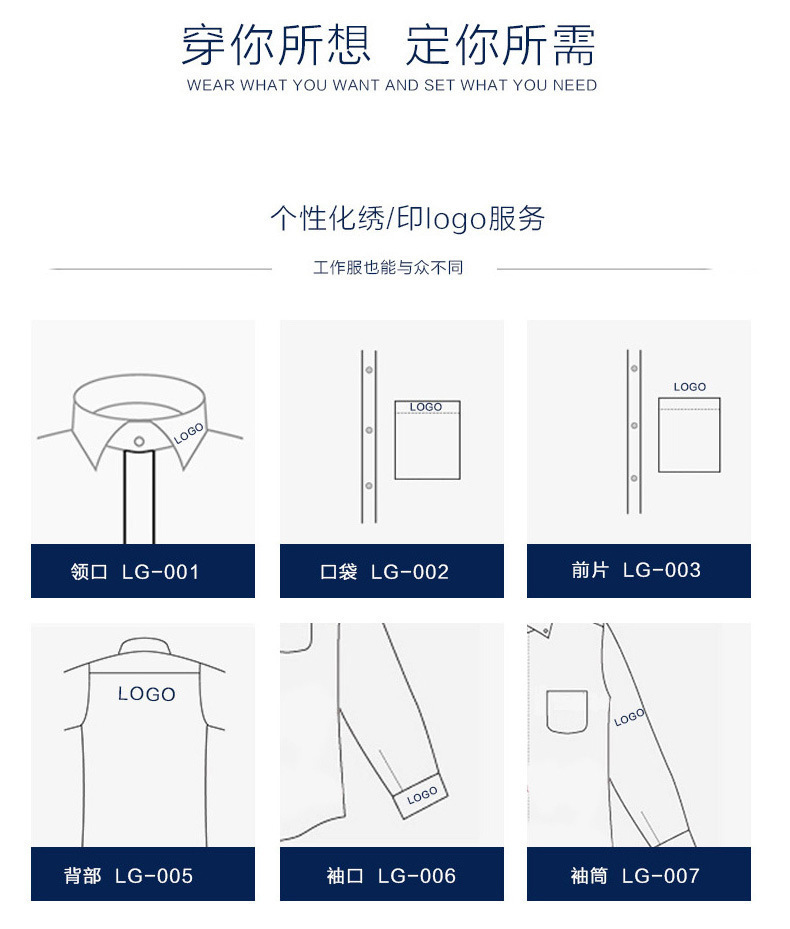 穿你所想 定你所需
WEAR WHAT YOU WANT AND SET WHAT YOU NEED

个性化绣/印logo服务

工作服也能与众不同

LOGO
领口 LG-001

LOGO
口袋 LG-002

LOGO
前片 LG-003

LOGO
背部 LG-005

LOGO
袖口 LG-006

LOGO
袖筒 LG-007